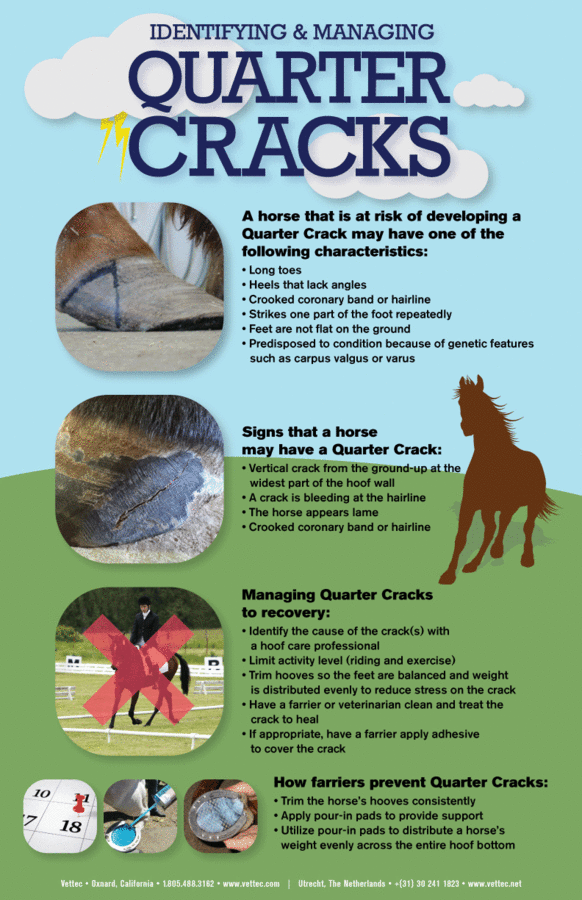 IDENTIFYING & MANAGING
QUARTER CRACKS

A horse that is at risk of developing a Quarter Crack may have one of the following characteristics:
• Long toes
• Heels that lack angles
• Crooked coronary band or hairline
• Strikes one part of the foot repeatedly
• Feet are not flat on the ground
• Predisposed to condition because of genetic features such as carpus valgus or varus

Signs that a horse may have a Quarter Crack:
• Vertical crack from the ground-up at the widest part of the hoof wall
• A crack is bleeding at the hairline
• The horse appears lame
• Crooked coronary band or hairline

Managing Quarter Cracks to recovery:
• Identify the cause of the crack(s) with a hoof care professional
• Limit activity level (riding and exercise)
• Trim hooves so the feet are balanced and weight is distributed evenly to reduce stress on the crack
• Have a farrier or veterinarian clean and treat the crack to heal
• If appropriate, have a farrier apply adhesive to cover the crack

10 11
17 18

How farriers prevent Quarter Cracks:
• Trim the horse's hooves consistently
• Apply pour-in pads to provide support
• Utilize pour-in pads to distribute a horse's weight evenly across the entire hoof bottom

Vettec • Oxnard, California • 1.805.488.3162 • www.vettec.com | Utrecht, The Netherlands • +(31) 30 241 1823 • www.vettec.net